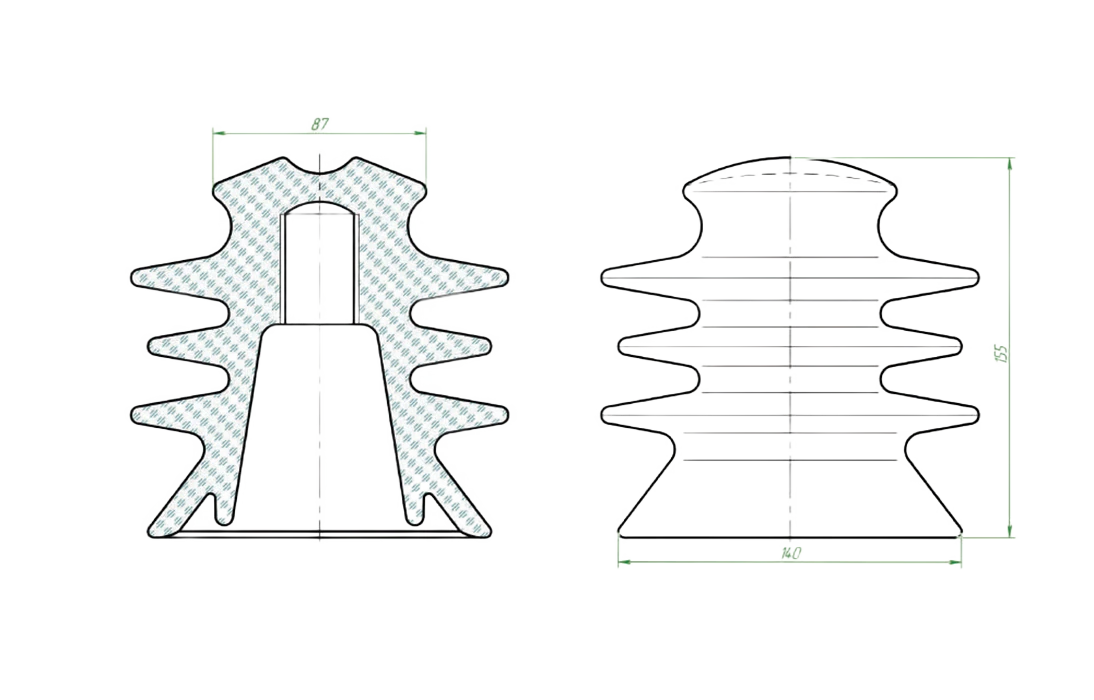 87

155

140